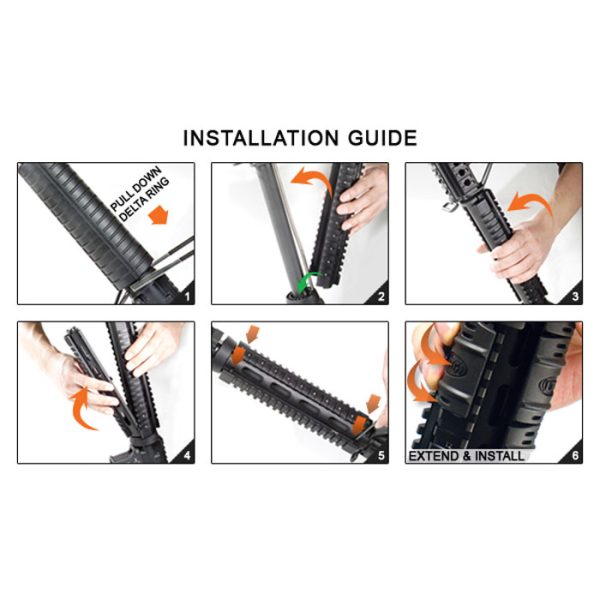 INSTALLATION GUIDE

PULL DOWN DELTA RING

1

2

3

4

5

EXTEND & INSTALL

6